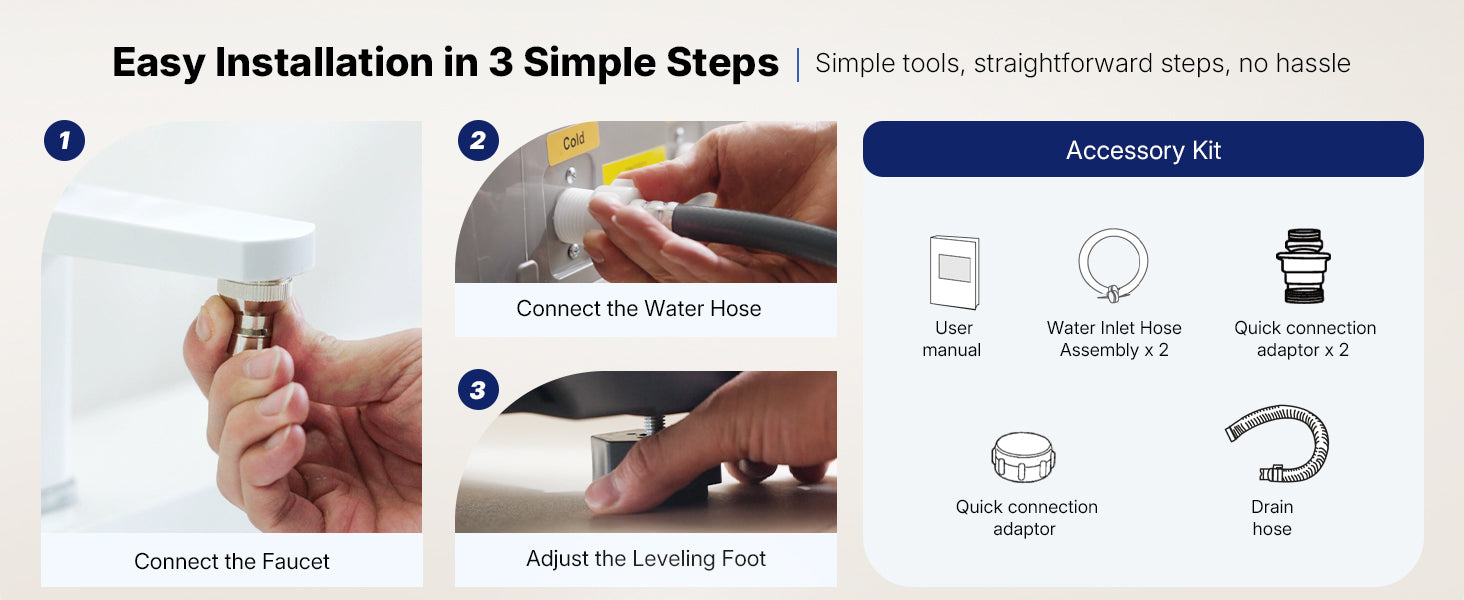 Easy Installation in 3 Simple Steps | Simple tools, straightforward steps, no hassle

1

Connect the Faucet

2

Cold

Connect the Water Hose

3

Adjust the Leveling Foot

Accessory Kit

User manual

Water Inlet Hose Assembly x 2

Quick connection adaptor x 2

Quick connection adaptor

Drain hose